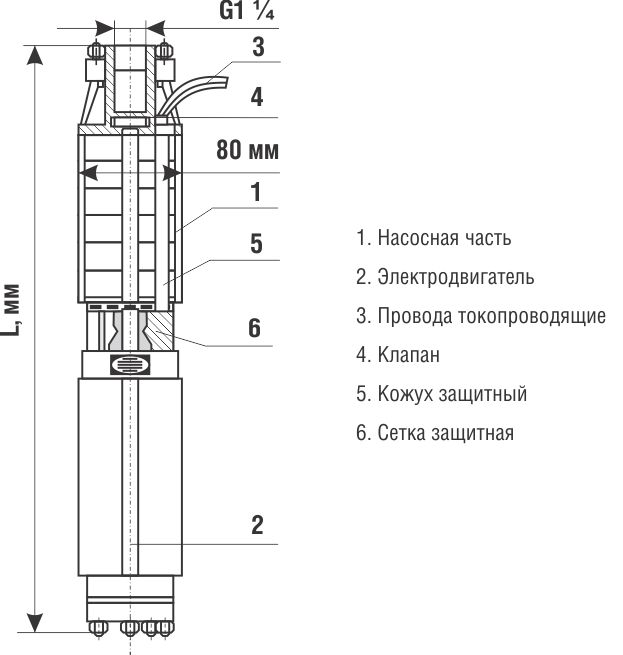 G1 ¼

3

4

80 мм

1

5

6

2

L, мм

1. Насосная часть

2. Электродвигатель

3. Провода токопроводящие

4. Клапан

5. Кожух защитный

6. Сетка защитная